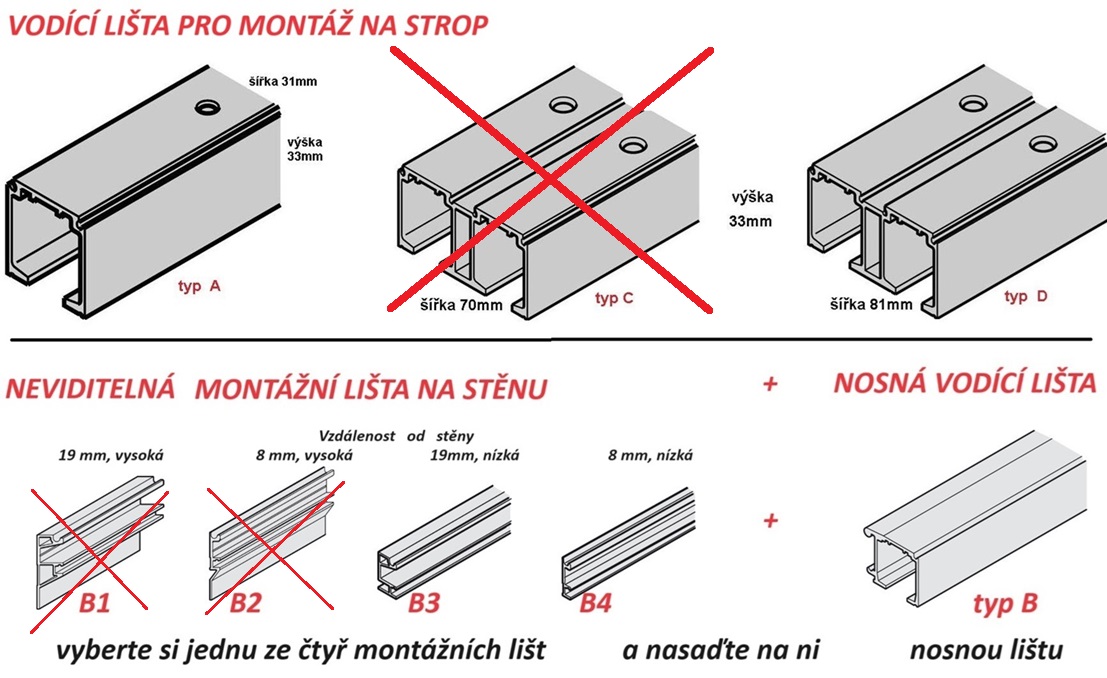 VODÍCÍ LIŠTA PRO MONTÁŽ NA STROP

šířka 31mm

výška 33mm

typ A

šířka 70mm

typ C

výška 33mm

šířka 81mm

typ D

NEVIDITELNÁ MONTÁŽNÍ LIŠTA NA STĚNU + NOSNÁ VODÍCÍ LIŠTA

Vzdálenost od stěny

19 mm, vysoká

8 mm, vysoká

19mm, nízká

8 mm, nízká

B1

B2

B3

B4

+

typ B

vyberte si jednu ze čtyř montážních lišt a nasaďte na ni nosnou lištu